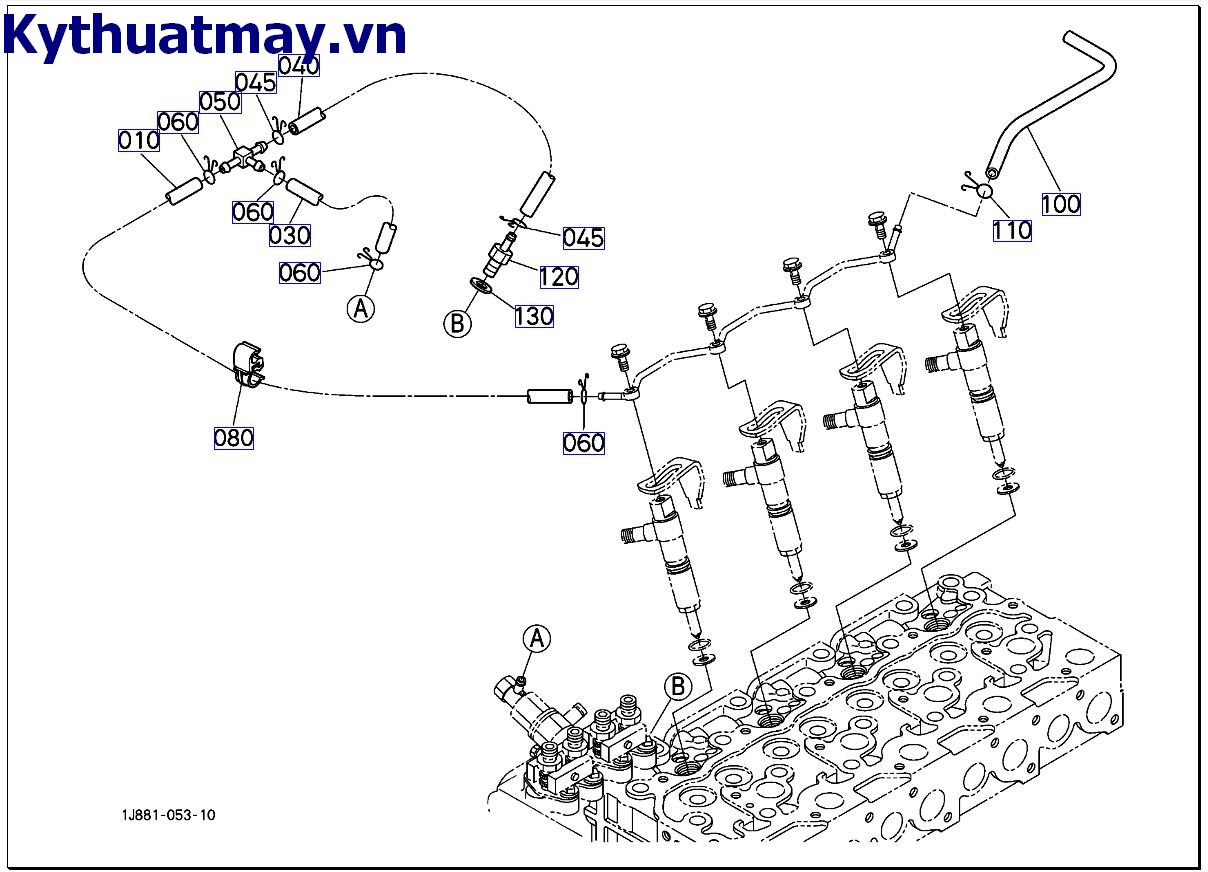 Kythuatmay.vn

040
045
050
060
010
060
030
060
A
045
120
B
130
100
110
080
060
A
B
1J881-053-10